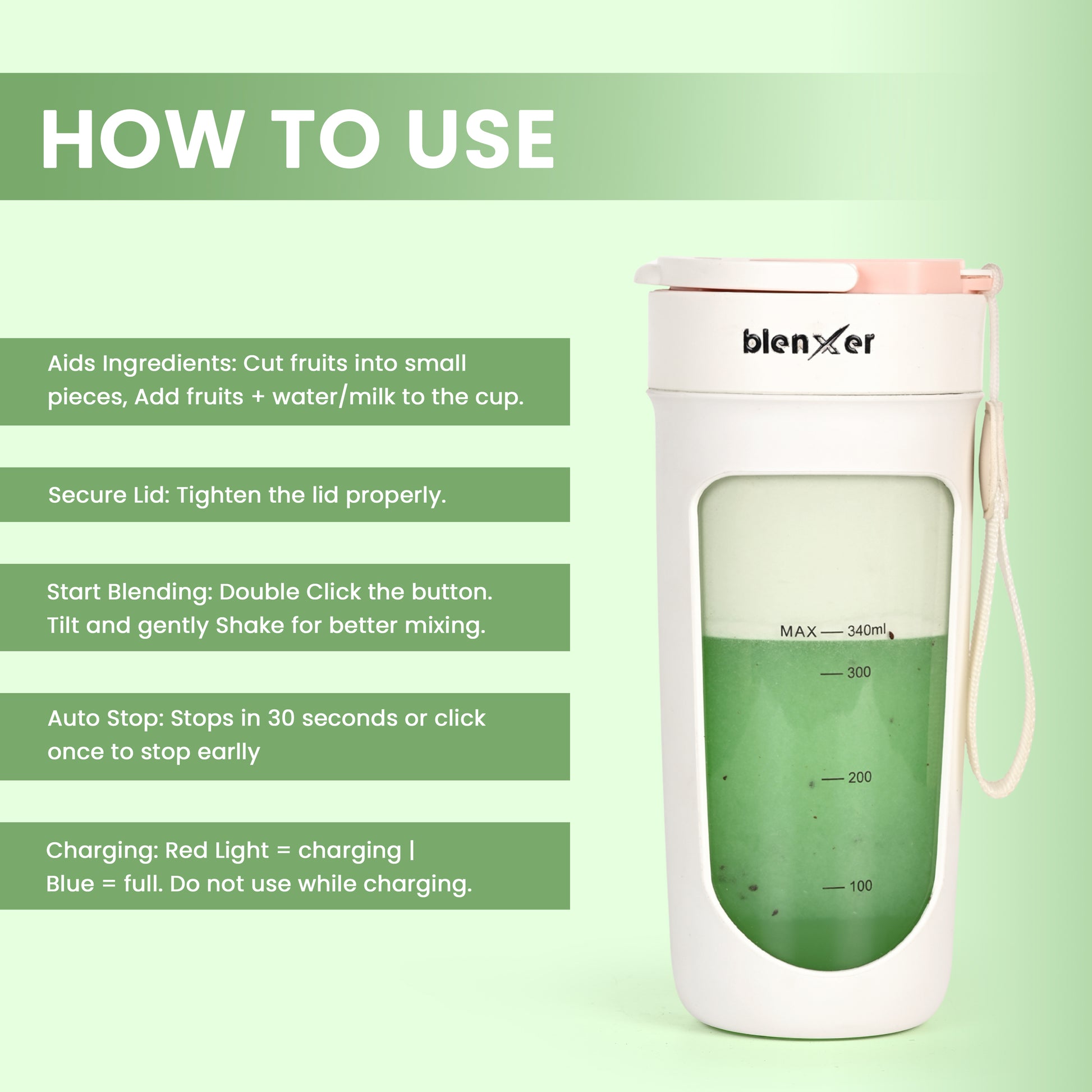 HOW TO USE

Aids Ingredients: Cut fruits into small pieces, Add fruits + water/milk to the cup.

Secure Lid: Tighten the lid properly.

Start Blending: Double Click the button. Tilt and gently Shake for better mixing.

Auto Stop: Stops in 30 seconds or click once to stop earlly

Charging: Red Light = charging | Blue = full. Do not use while charging.

blenxer

MAX — 340ml

— 300

— 200

— 100