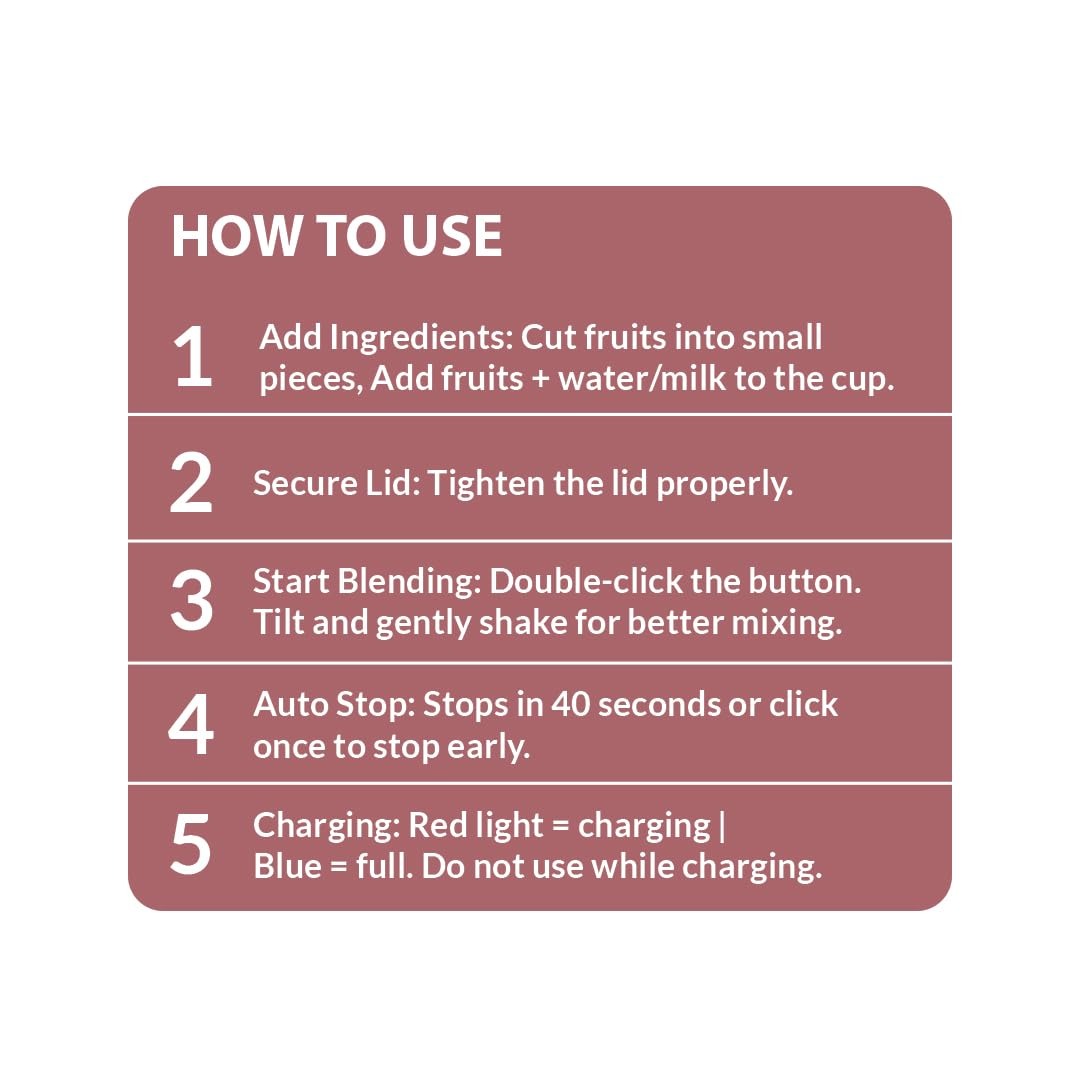 HOW TO USE

1 Add Ingredients: Cut fruits into small pieces, Add fruits + water/milk to the cup.

2 Secure Lid: Tighten the lid properly.

3 Start Blending: Double-click the button. Tilt and gently shake for better mixing.

4 Auto Stop: Stops in 40 seconds or click once to stop early.

5 Charging: Red light = charging | Blue = full. Do not use while charging.